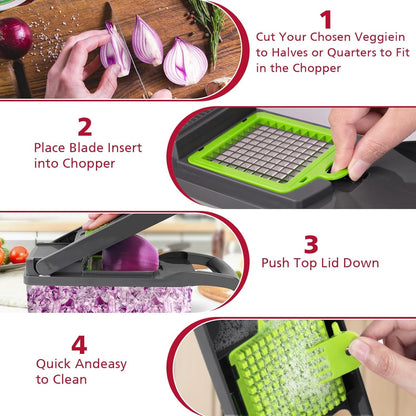 1
Cut Your Chosen Veggiein to Halves or Quarters to Fit in the Chopper

2
Place Blade Insert into Chopper

3
Push Top Lid Down

4
Quick Andeasy to Clean